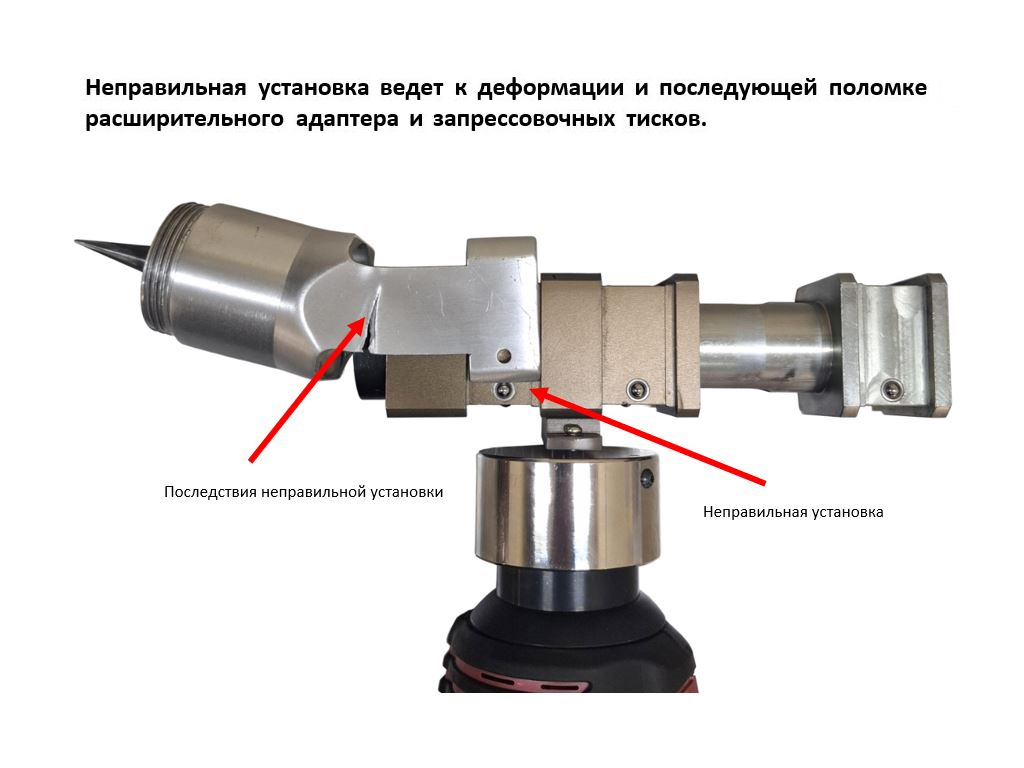 Неправильная установка ведет к деформации и последующей поломке расширительного адаптера и запрессовочных тисков.

Последствия неправильной установки

Неправильная установка